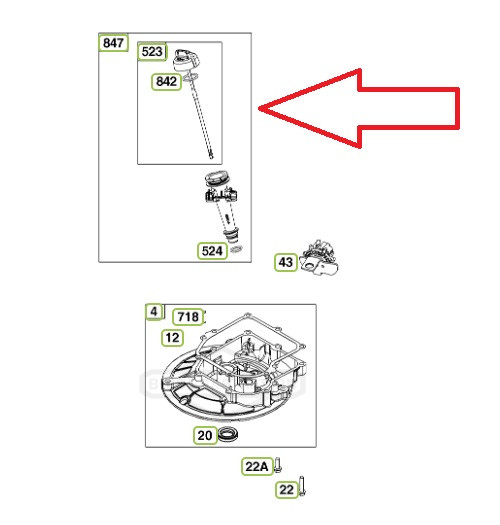 847
523
842
524
43
4
718
12
20
22A
22